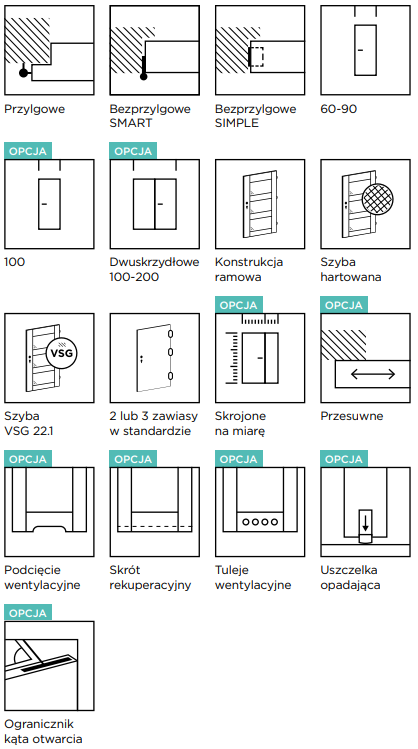 Przylgowe

Bezprzylgowe SMART

Bezprzylgowe SIMPLE

60-90

OPCJA
100

OPCJA
Dwuskrzydłowe 100-200

Konstrukcja ramowa

Szyba hartowana

VSG
Szyba VSG 22.1

2 lub 3 zawiasy w standardzie

OPCJA
Skrojone na miarę

OPCJA
Przesuwne

OPCJA
Podcięcie wentylacyjne

OPCJA
Skrót rekuperacyjny

OPCJA
Tuleje wentylacyjne

OPCJA
Uszczelka opadająca

OPCJA
Ogranicznik kąta otwarcia